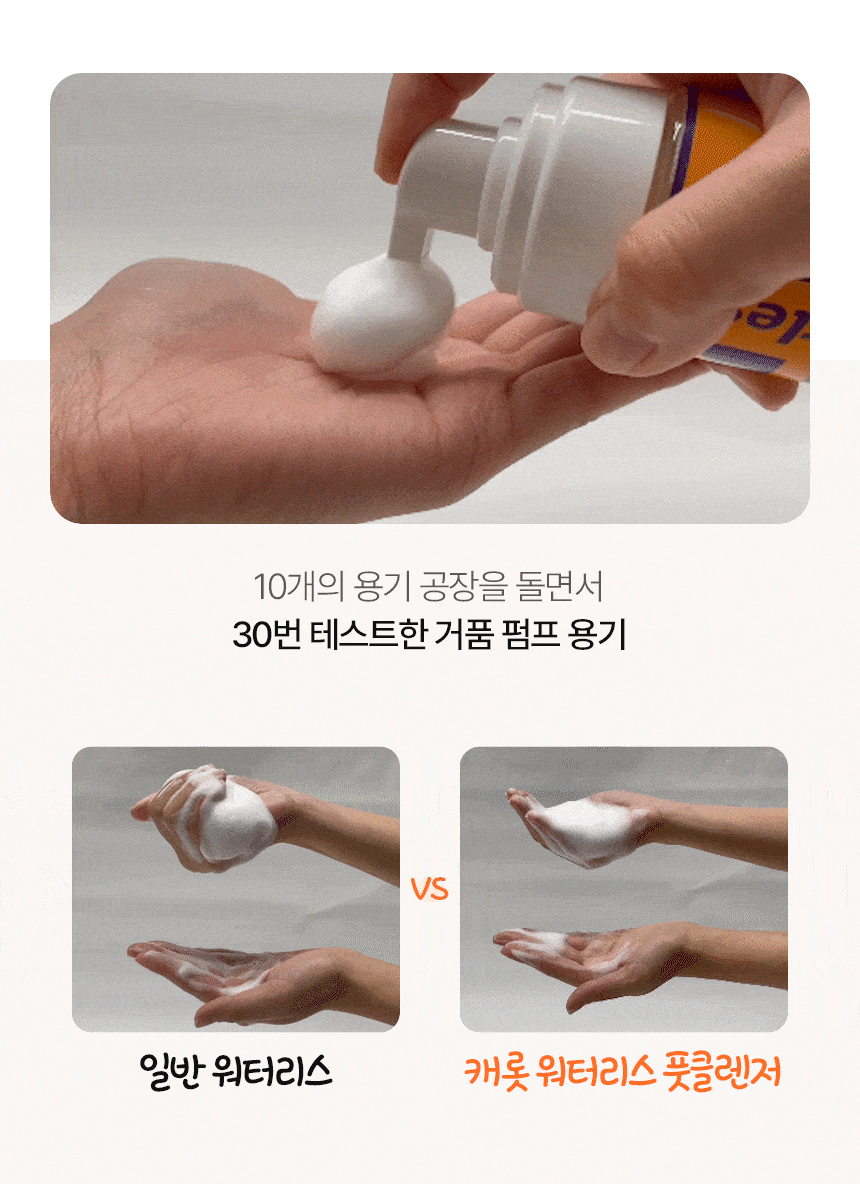 10개의 용기 공장을 돌면서
30번 테스트한 거품 펌프 용기

VS

일반 워터리스

캐롯 워터리스 풋클렌저