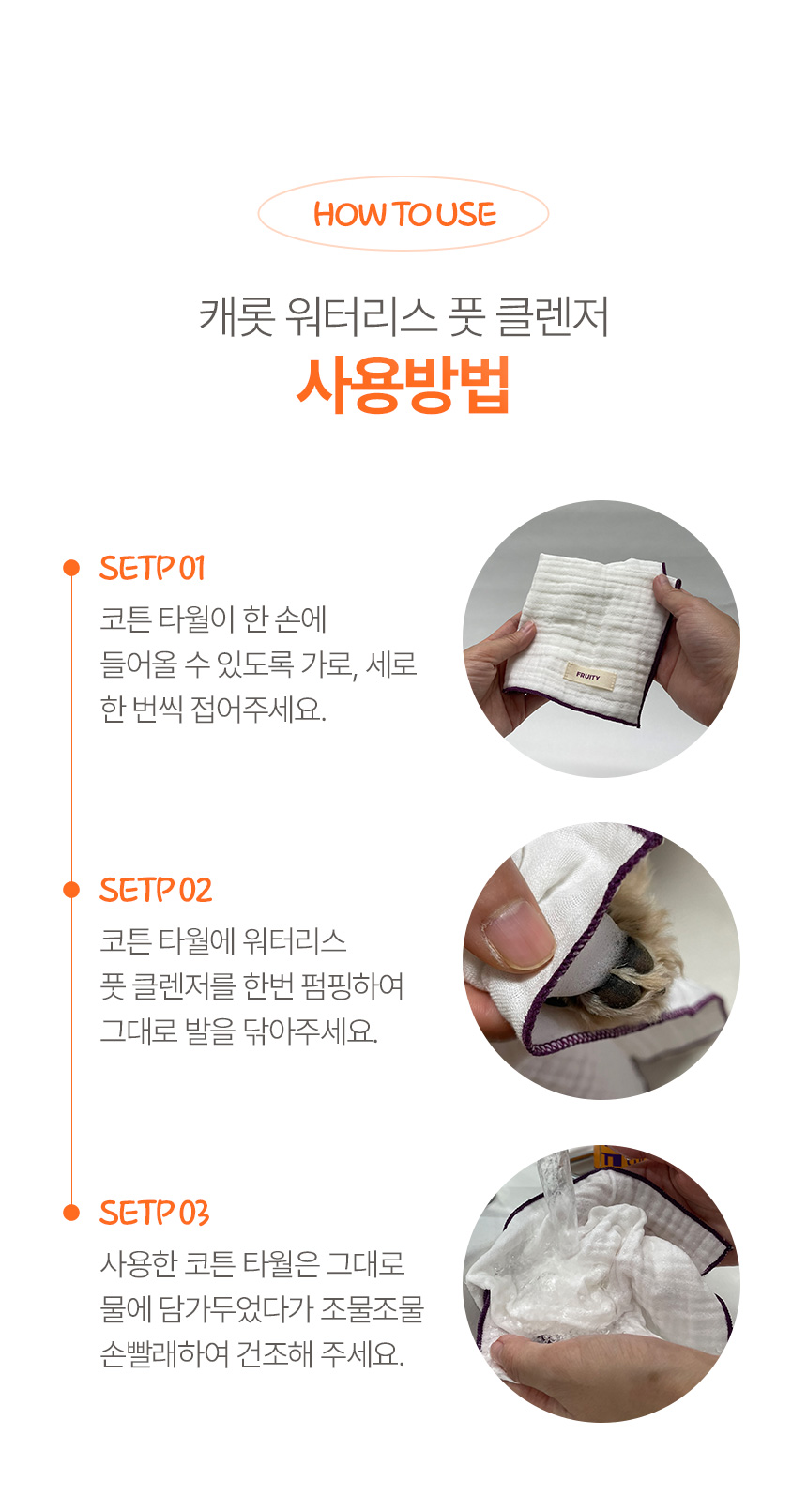 HOW TO USE

캐롯 워터리스 풋 클렌저
사용방법

SETP 01
코튼 타월이 한 손에 들어올 수 있도록 가로, 세로 한 번씩 접어주세요.

FRUITY

SETP 02
코튼 타월에 워터리스 풋 클렌저를 한번 펌핑하여 그대로 발을 닦아주세요.

SETP 03
사용한 코튼 타월은 그대로 물에 담가두었다가 조물조물 손빨래하여 건조해 주세요.