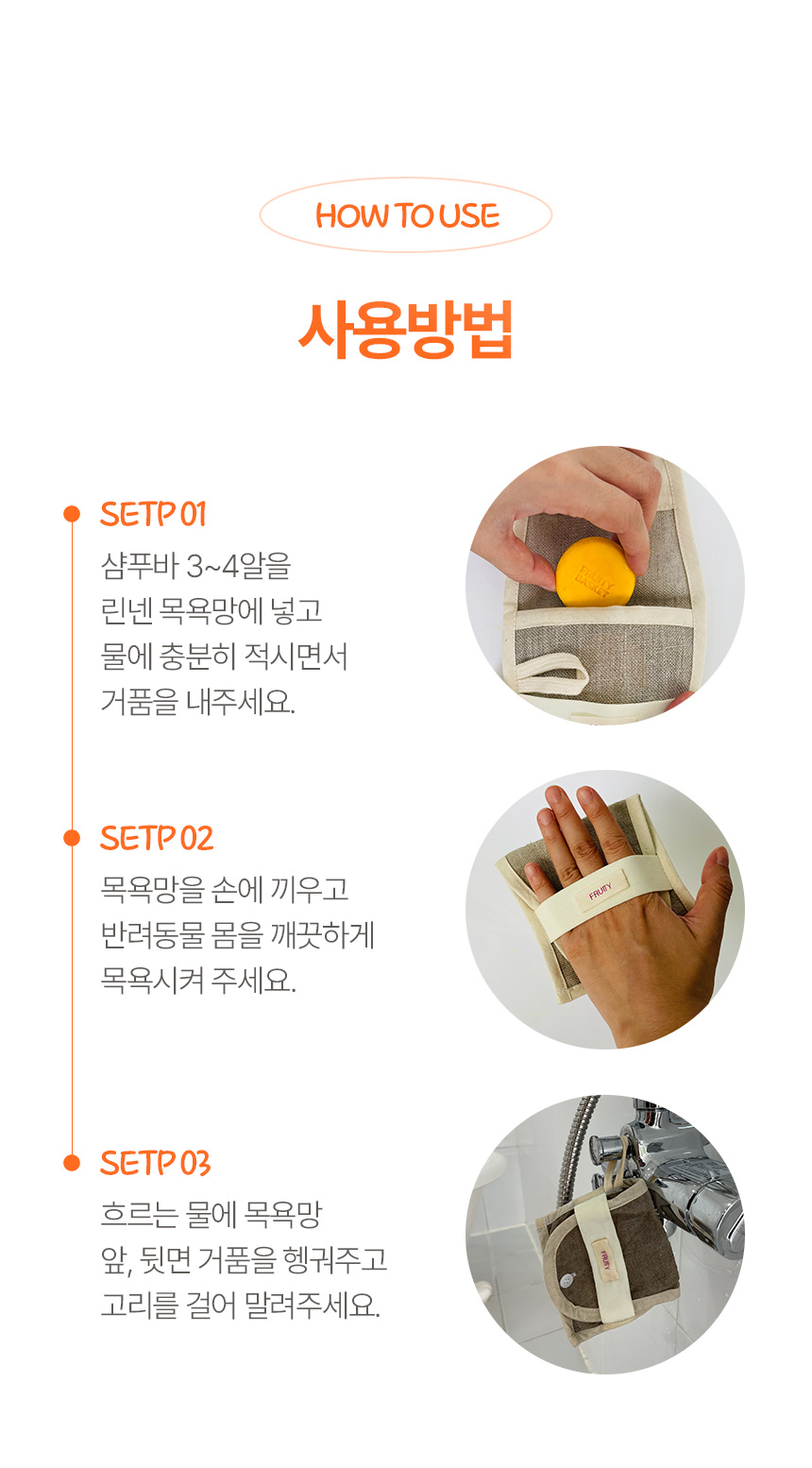 HOW TO USE

사용방법

SETP 01

샴푸바 3~4알을 린넨 목욕망에 넣고 물에 충분히 적시면서 거품을 내주세요.

FRUITY BASKET

SETP 02

목욕망을 손에 끼우고 반려동물 몸을 깨끗하게 목욕시켜 주세요.

FRUITY

SETP 03

흐르는 물에 목욕망 앞, 뒷면 거품을 헹궈주고 고리를 걸어 말려주세요.

FRUITY